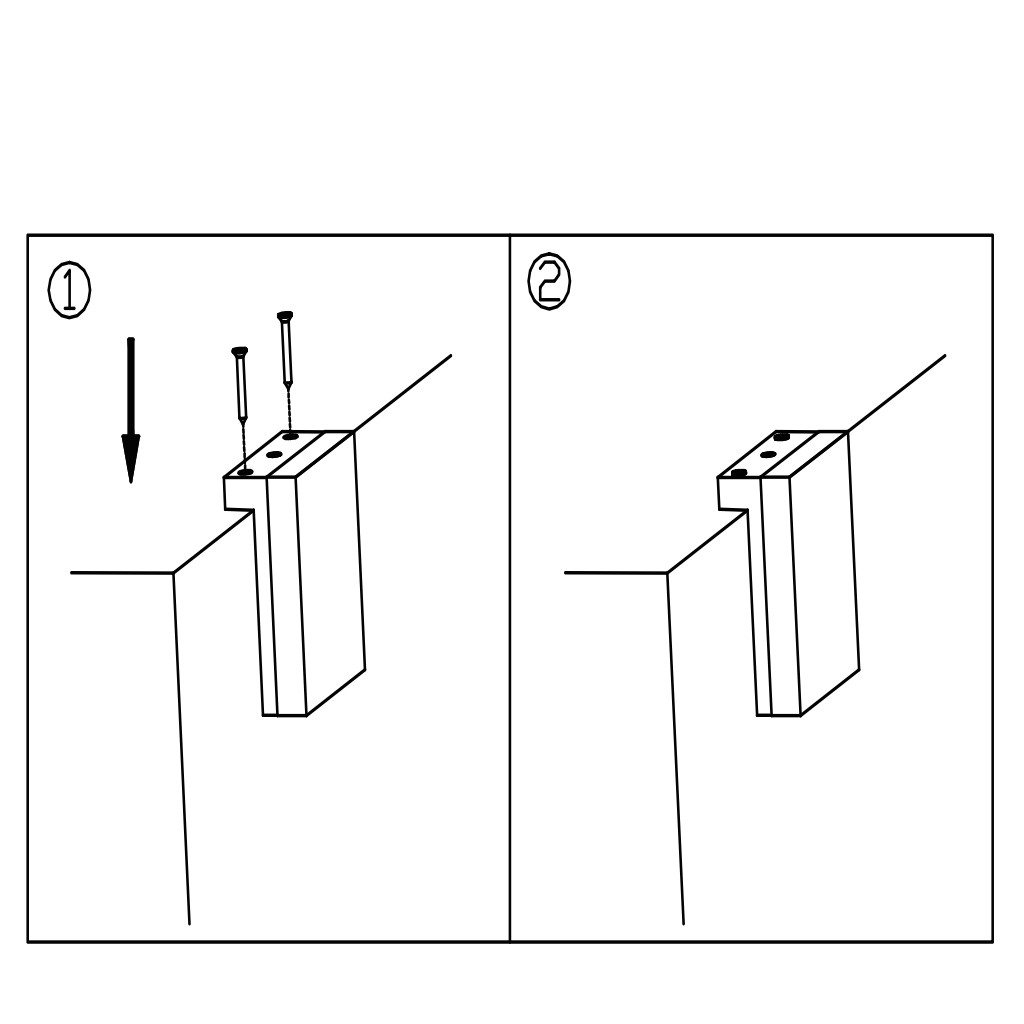 ①

②