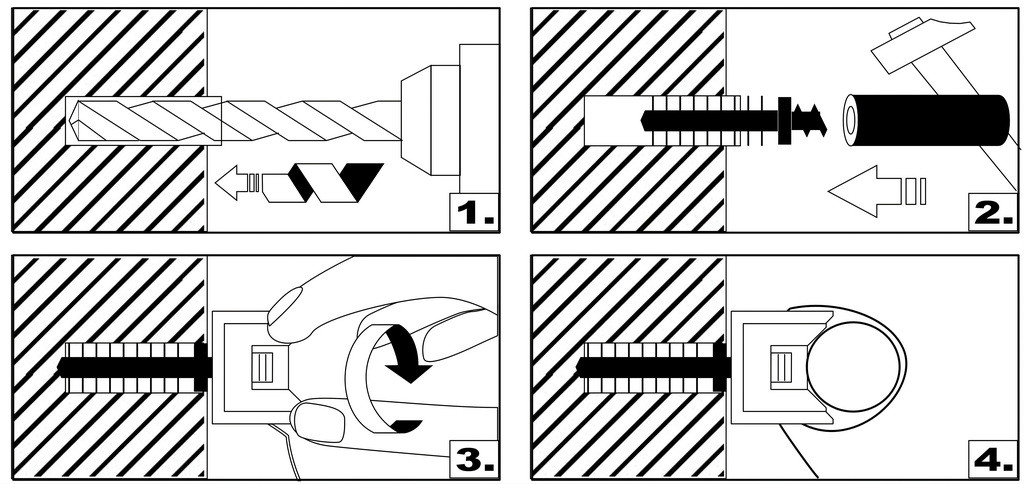 1.

2.

3.

4.